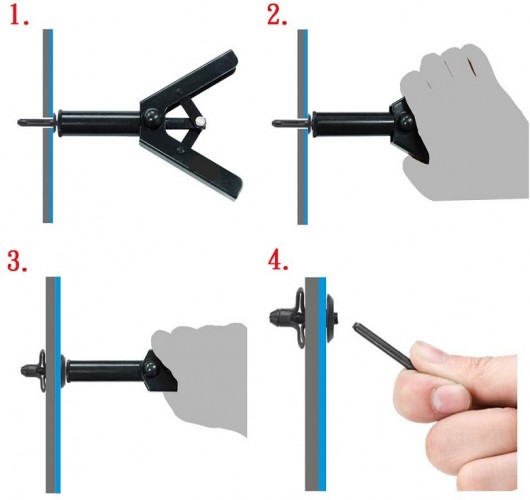 1.

2.

3.

4.